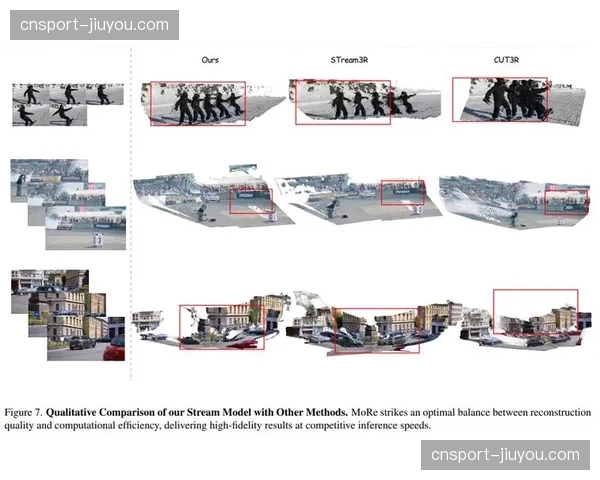 cnsport-jiuyou.com

Ours

STream3R

CUT3R

Figure 7. **Qualitative Comparison of our Stream Model with Other Methods.** MoRe strikes an optimal balance between reconstruction quality and computational efficiency, delivering high-fidelity results at competitive inference speeds.

cnsport-jiuyou.com